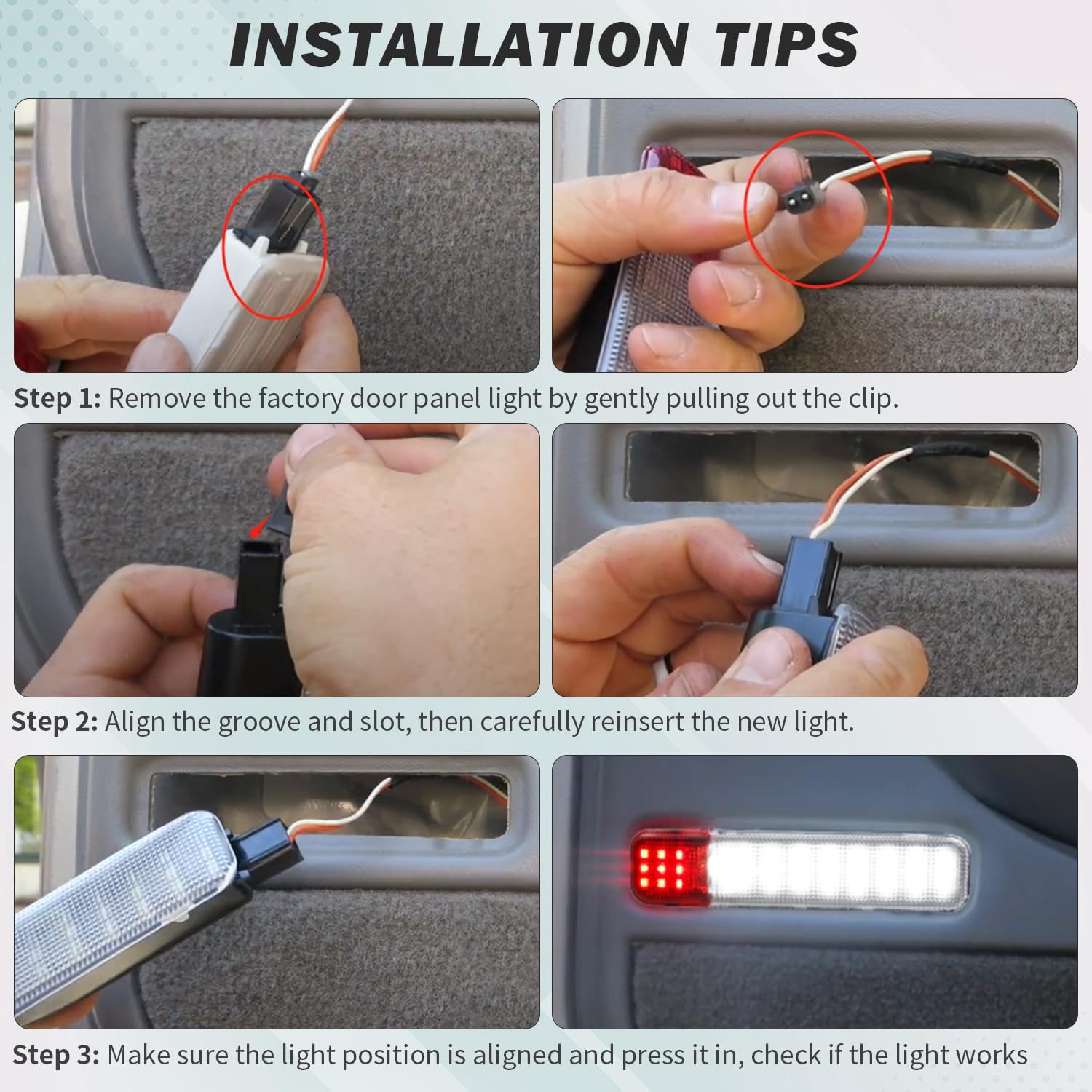 INSTALLATION TIPS

Step 1: Remove the factory door panel light by gently pulling out the clip.

Step 2: Align the groove and slot, then carefully reinsert the new light.

Step 3: Make sure the light position is aligned and press it in, check if the light works